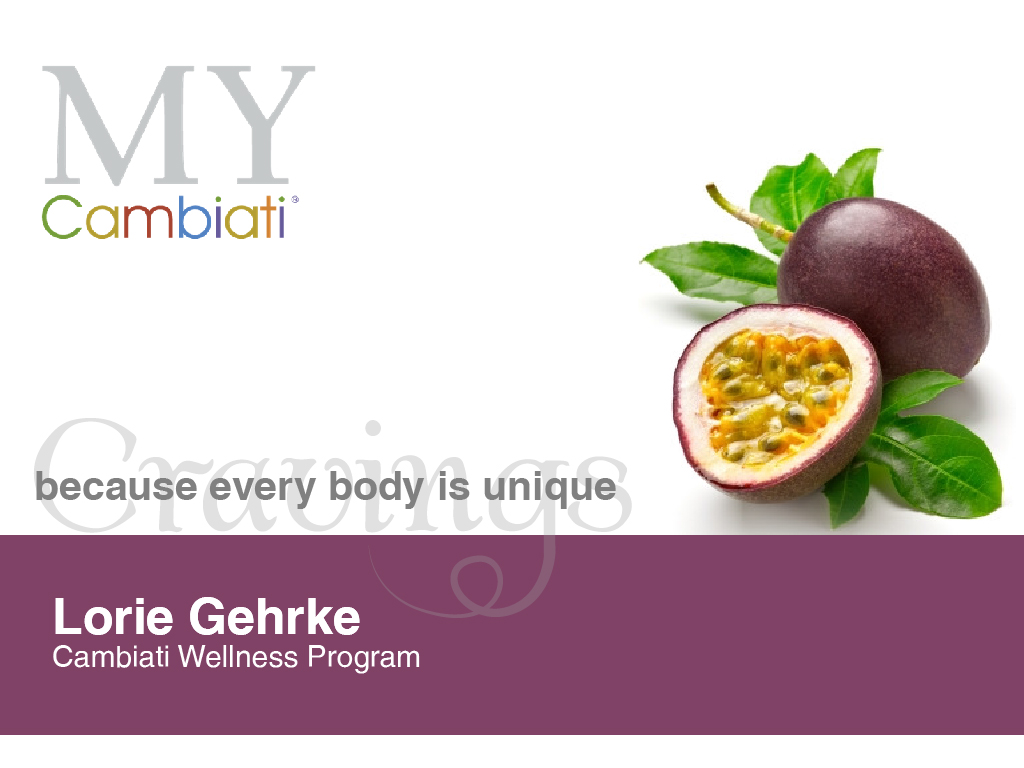 MY
Cambiati®

Cravings
because every body is unique

Lorie Gehrke
Cambiati Wellness Program